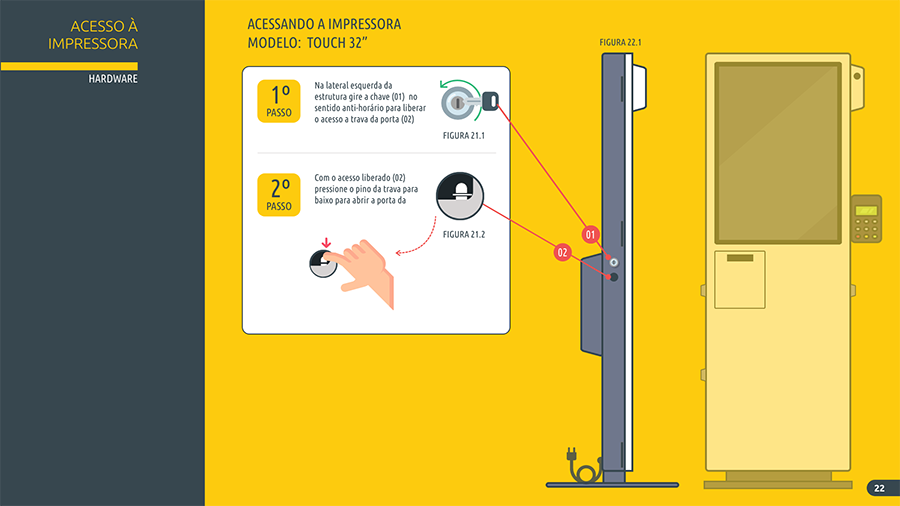 ACESSO À IMPRESSORA

HARDWARE

ACESSANDO A IMPRESSORA
MODELO: TOUCH 32"

1º PASSO

Na lateral esquerda da estrutura gire a chave (01) no sentido anti-horário para liberar o acesso a trava da porta (02)

FIGURA 21.1

2º PASSO

Com o acesso liberado (02) pressione o pino da trava para baixo para abrir a porta da

FIGURA 21.2

FIGURA 22.1

01

02

22